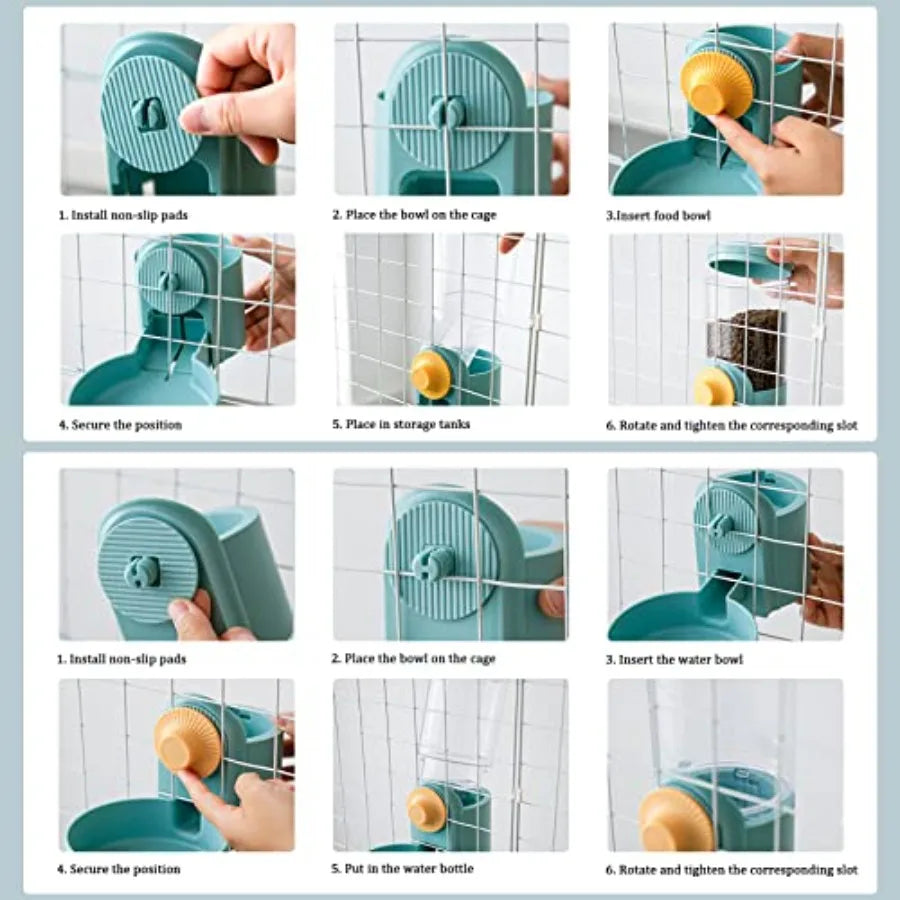 1. Install non-slip pads

2. Place the bowl on the cage

3.Insert food bowl

4. Secure the position

5. Place in storage tanks

6. Rotate and tighten the corresponding slot

1. Install non-slip pads

2. Place the bowl on the cage

3. Insert the water bowl

4. Secure the position

5. Put in the water bottle

6. Rotate and tighten the corresponding slot